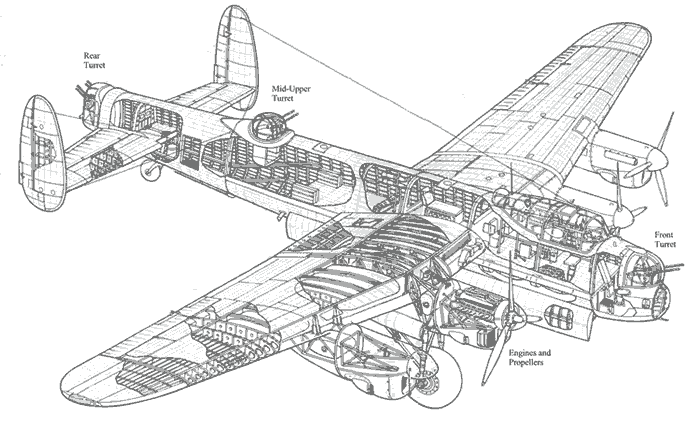 Rear Turret

Mid-Upper Turret

Front Turret

Engines and Propellers